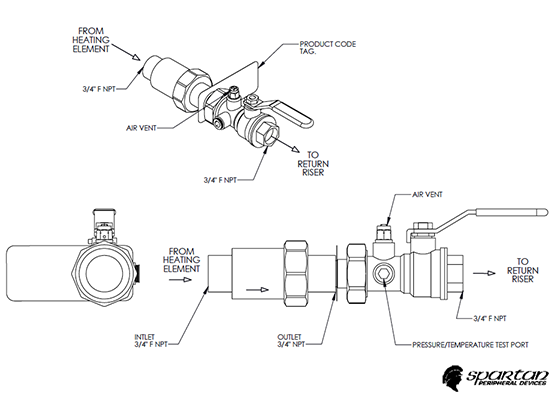 FROM HEATING ELEMENT

PRODUCT CODE TAG.

3/4" F NPT

AIR VENT

TO RETURN RISER

3/4" F NPT

AIR VENT

FROM HEATING ELEMENT

TO RETURN RISER

3/4" F NPT

INTLET 3/4" F NPT

OUTLET 3/4" NPT

PRESSURE/TEMPERATURE TEST PORT

spartan
PERIPHERAL DEVICES